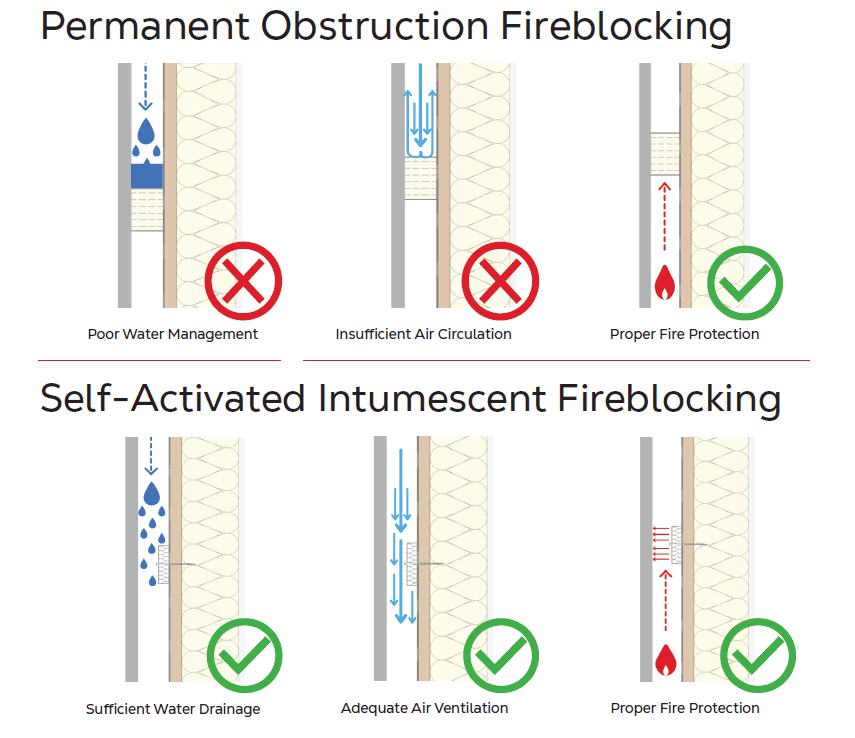 Permanent Obstruction Fireblocking

Poor Water Management

Insufficient Air Circulation

Proper Fire Protection

Self-Activated Intumescent Fireblocking

Sufficient Water Drainage

Adequate Air Ventilation

Proper Fire Protection